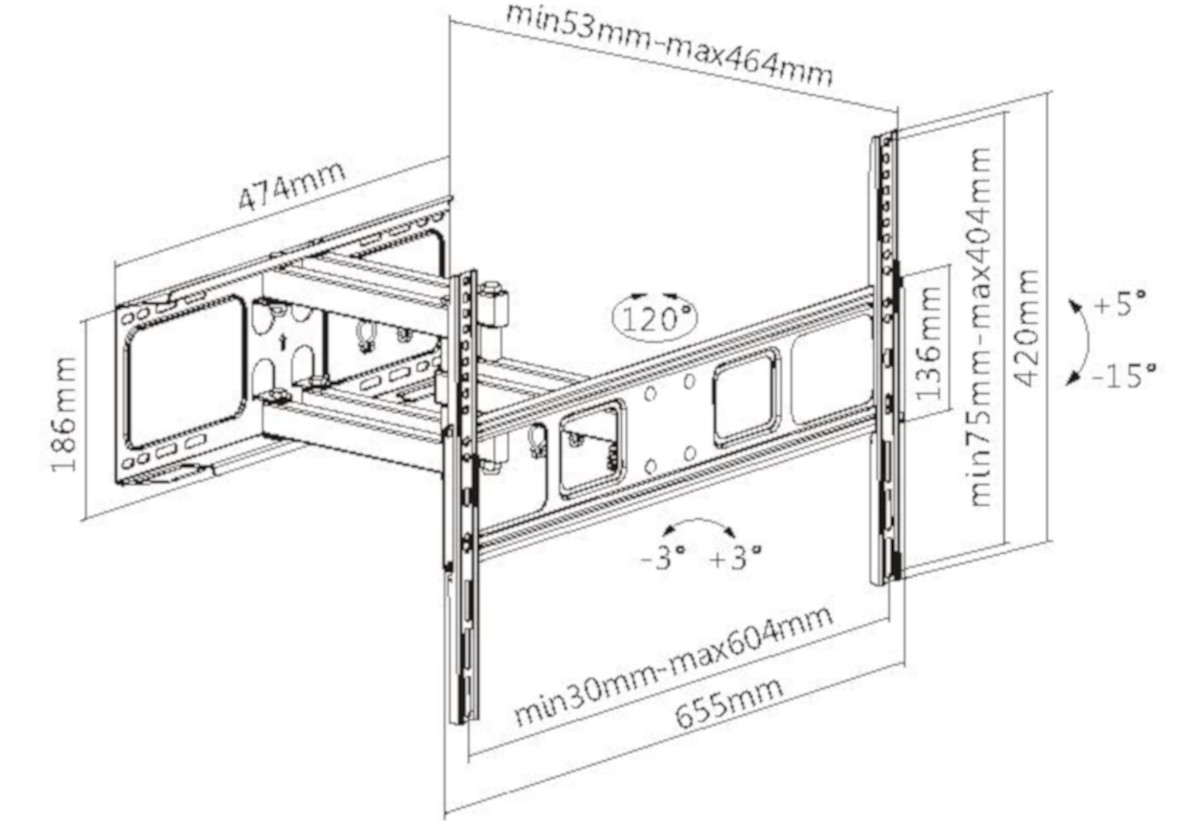 min53mm-max464mm
474mm
186mm
120°
136mm
min75mm-max404mm
420mm
+5°
-15°
-3°
+3°
min30mm-max604mm
655mm