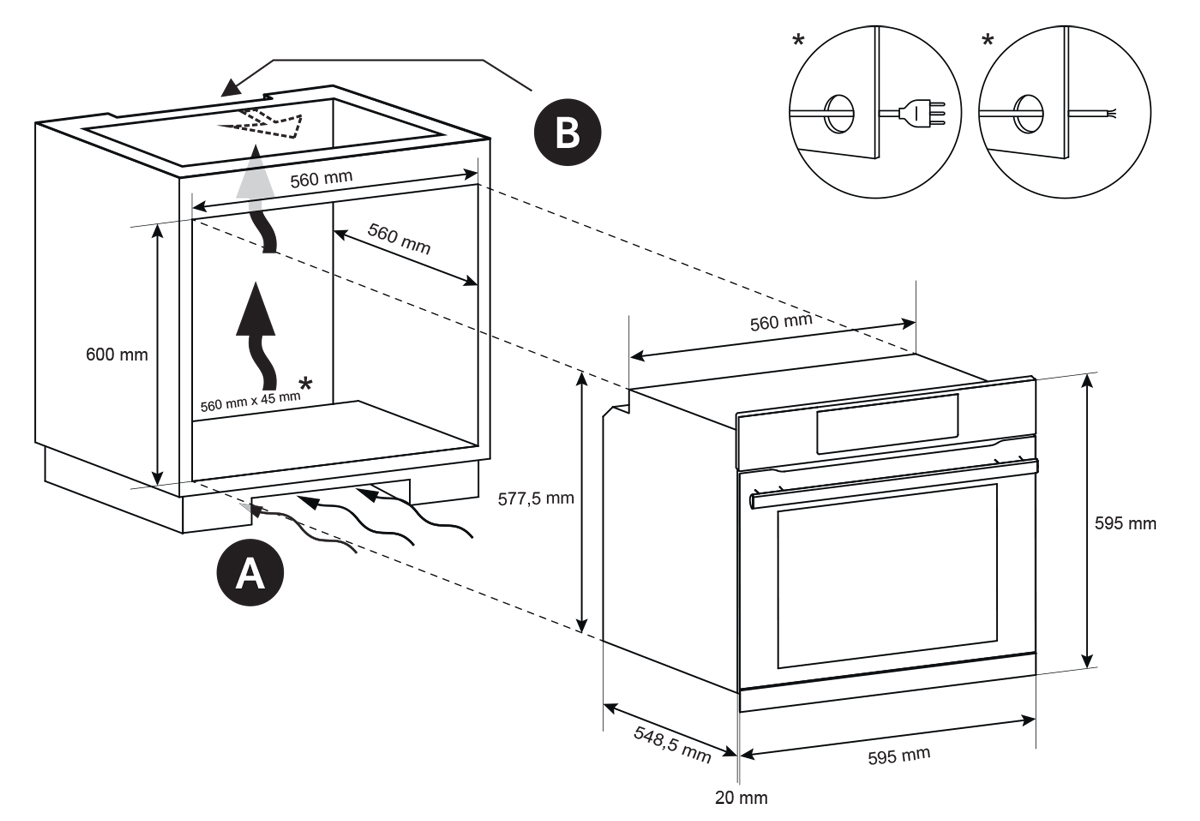 *
*
B
560 mm
560 mm
600 mm
560 mm x 45 mm *
A
560 mm
577,5 mm
595 mm
548,5 mm
595 mm
20 mm