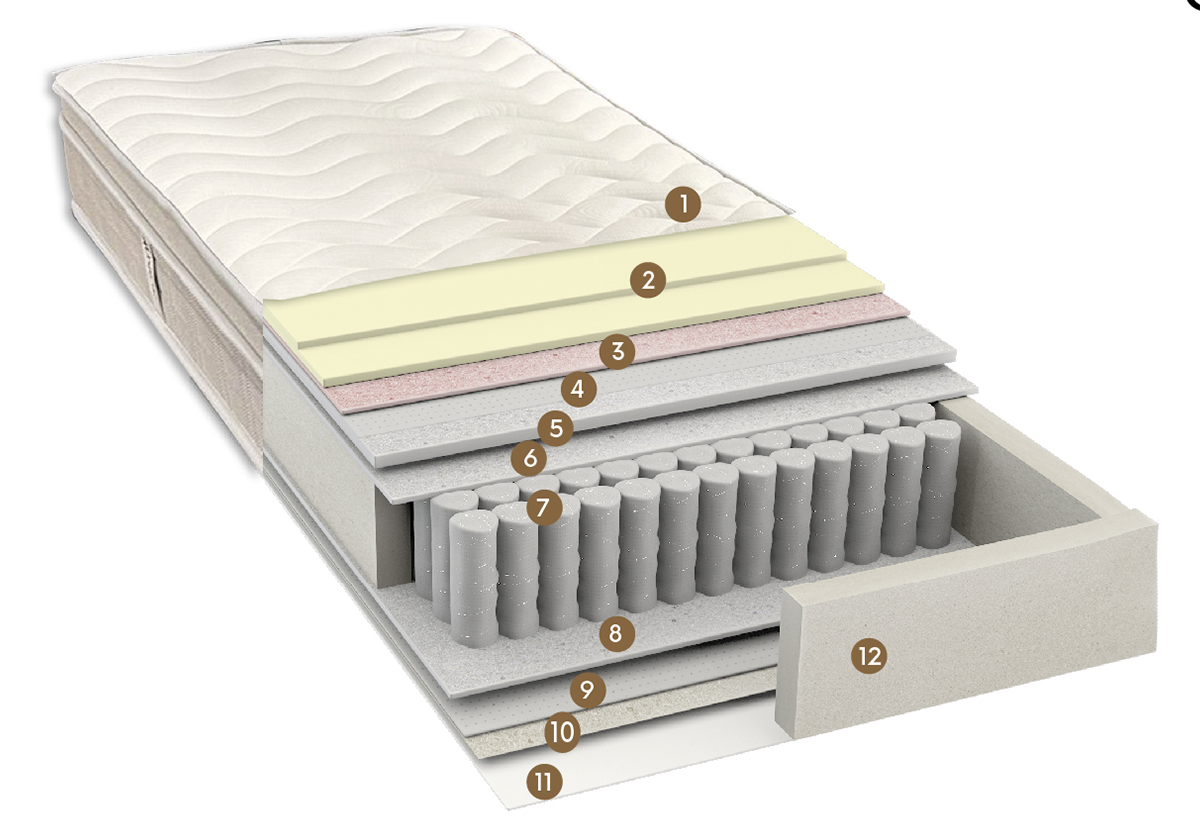 1
2
3
4
5
6
7
8
9
10
11
12