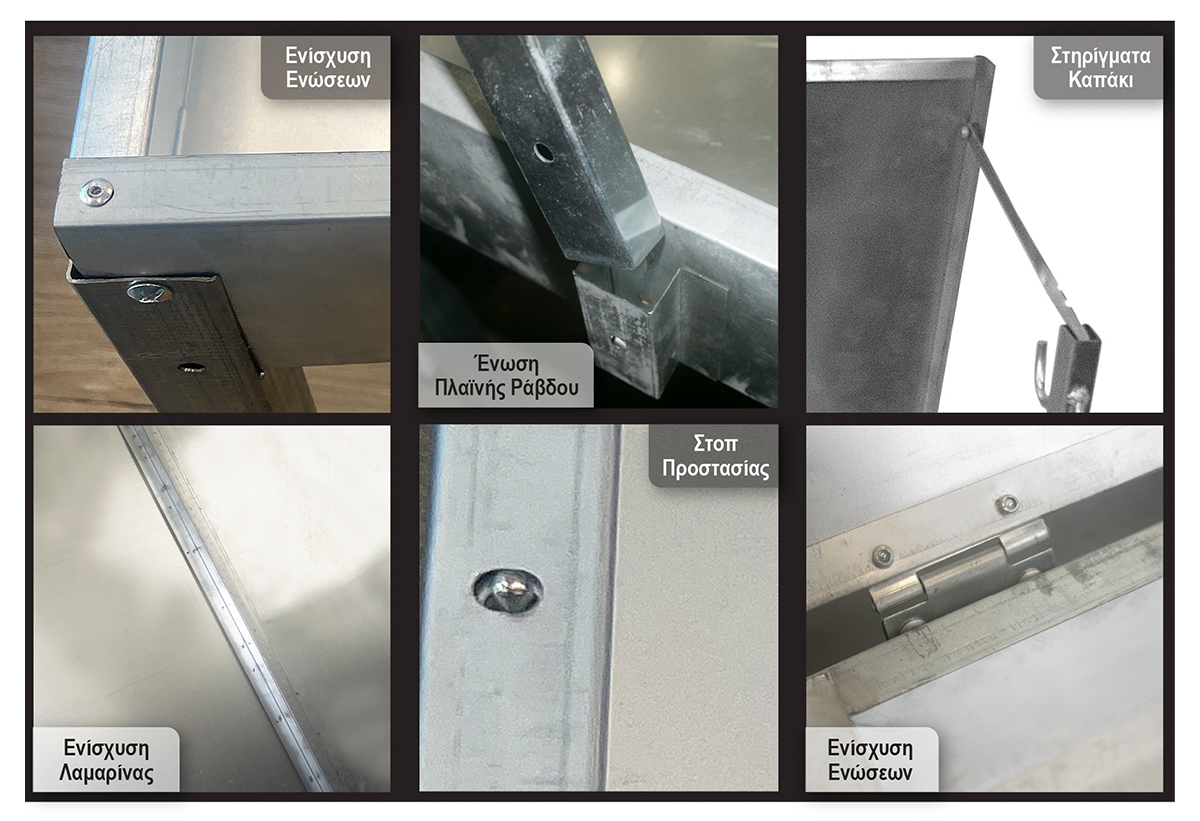 Ενίσχυση Ενώσεων

Ένωση Πλαϊνής Ράβδου

Στηρίγματα Καπάκι

Ενίσχυση Λαμαρίνας

Στοπ Προστασίας

Ενίσχυση Ενώσεων