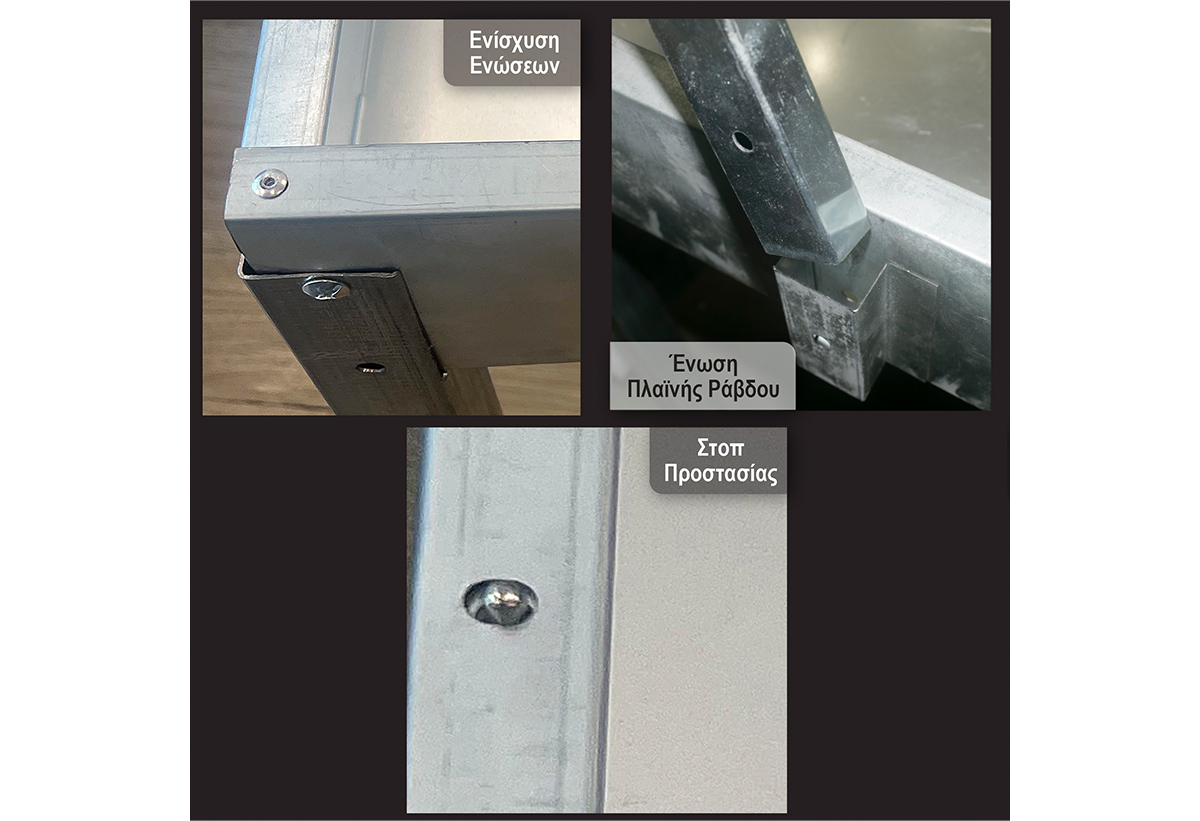 Ενίσχυση
Ενώσεων

Ένωση
Πλαϊνής Ράβδου

Στοπ
Προστασίας