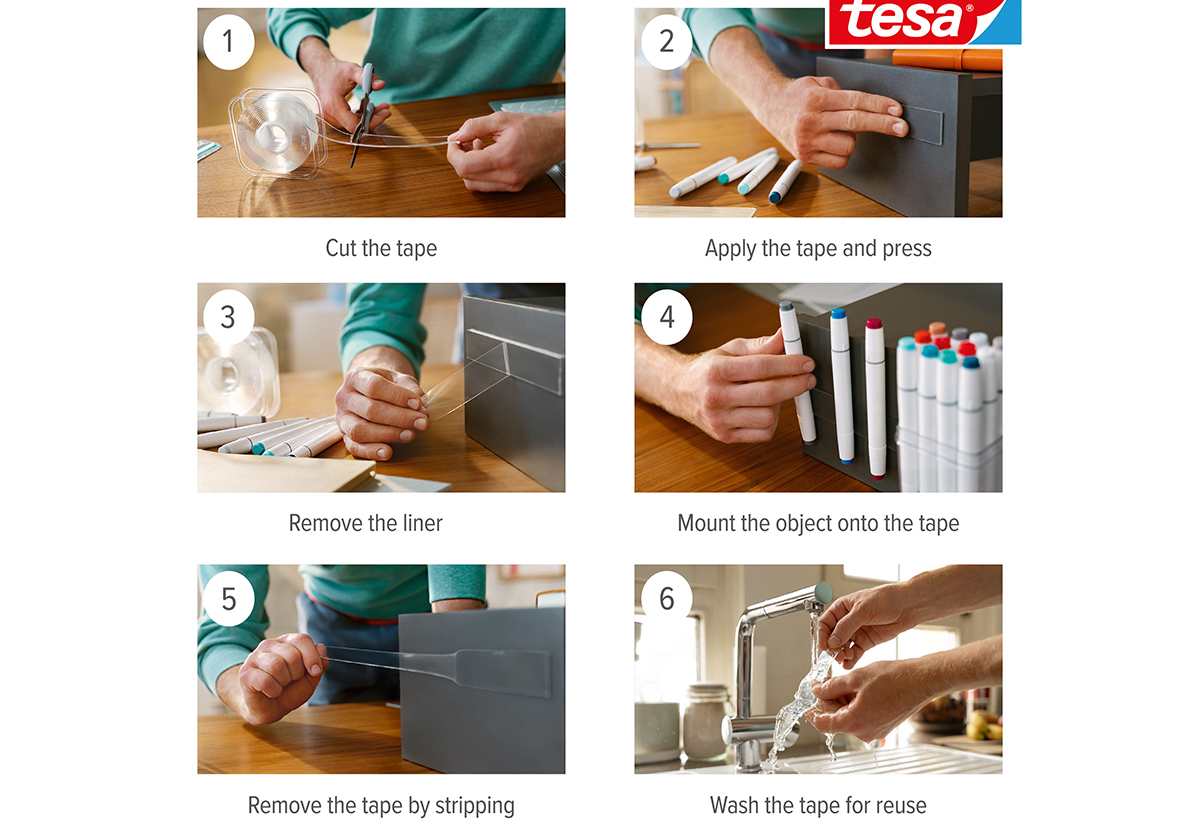 tesa®

1

Cut the tape

2

Apply the tape and press

3

Remove the liner

4

Mount the object onto the tape

5

Remove the tape by stripping

6

Wash the tape for reuse