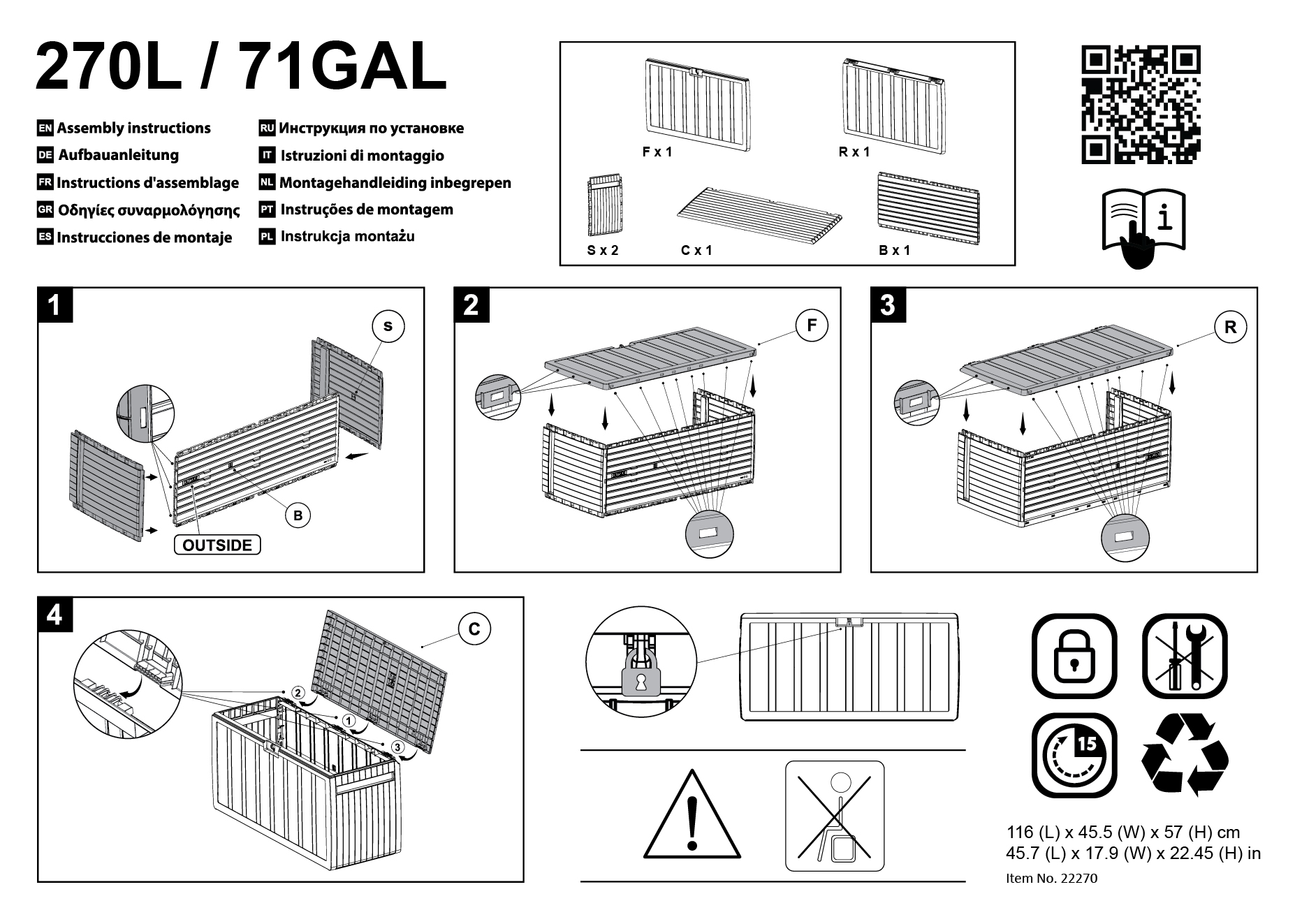 270L / 71GAL

EN Assembly instructions
DE Aufbauanleitung
FR Instructions d'assemblage
GR Οδηγίες συναρμολόγησης
ES Instrucciones de montaje

RU Инструкция по установке
IT Istruzioni di montaggio
NL Montagehandleiding inbegrepen
PT Instruções de montagem
PL Instrukcja montażu

F x 1
R x 1
S x 2
C x 1
B x 1

i

1
S
B
OUTSIDE

2
F

3
R

4
C
2
1
3

15

116 (L) x 45.5 (W) x 57 (H) cm
45.7 (L) x 17.9 (W) x 22.45 (H) in
Item No. 22270