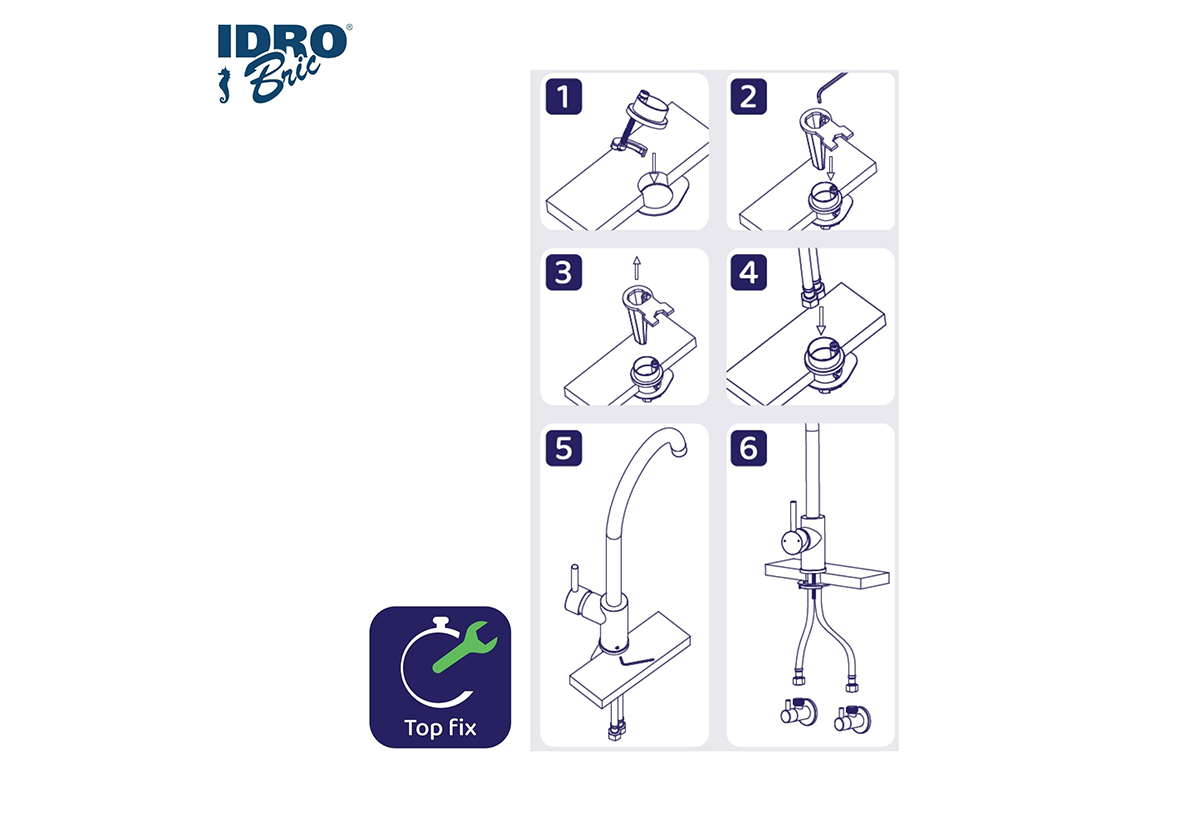 IDRO®
Bric

1
2
3
4
5
6

Top fix