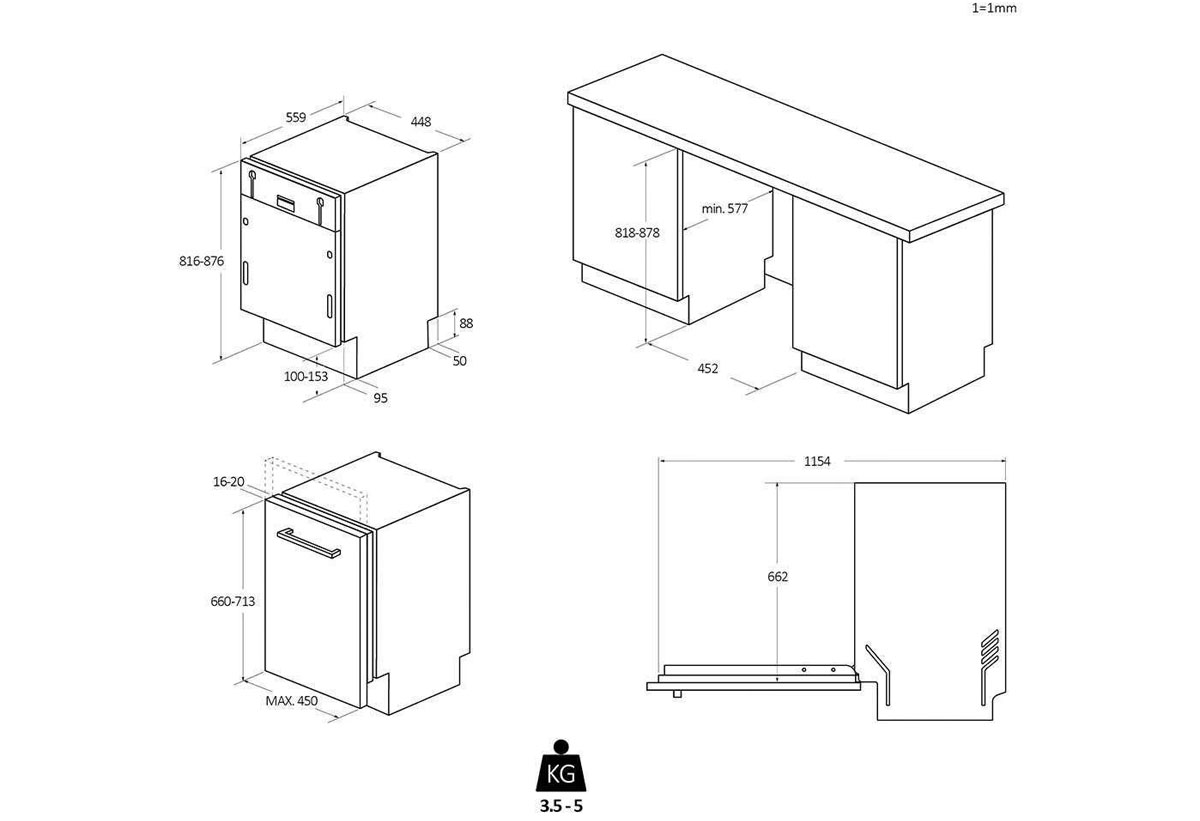 1=1mm

559
448
816-876
88
50
100-153
95

818-878
min. 577
452

16-20
660-713
MAX. 450

1154
662

KG
3.5 - 5