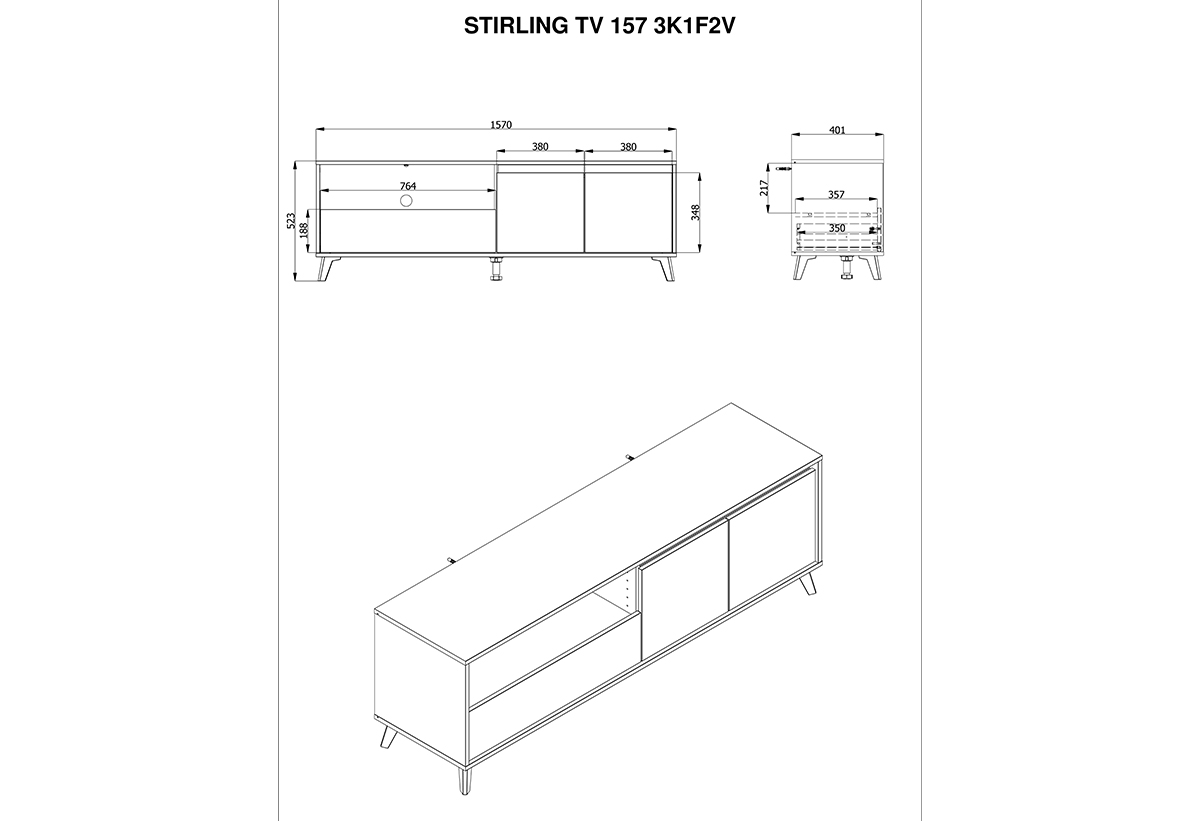 STIRLING TV 157 3K1F2V

1570
380
380
764
523
188
348
401
217
357
350