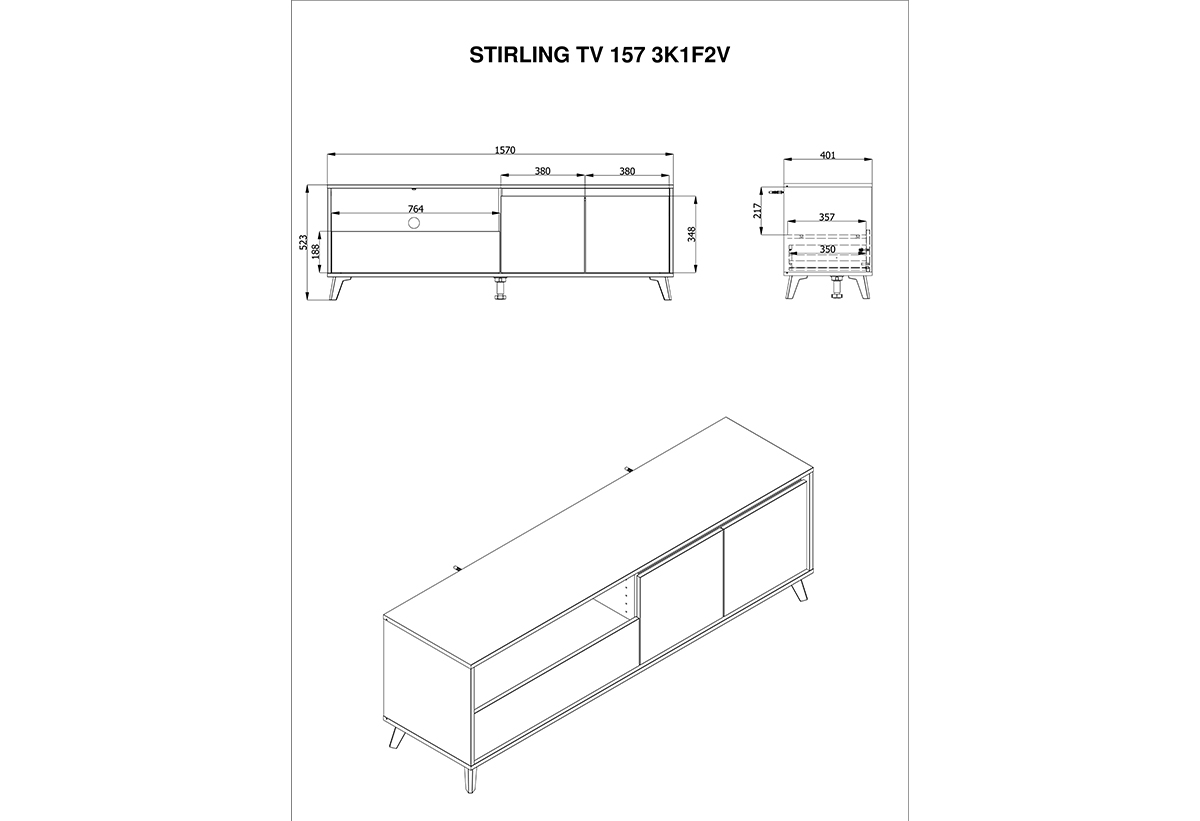 STIRLING TV 157 3K1F2V

1570
380
380
764
523
188
348

401
217
357
350