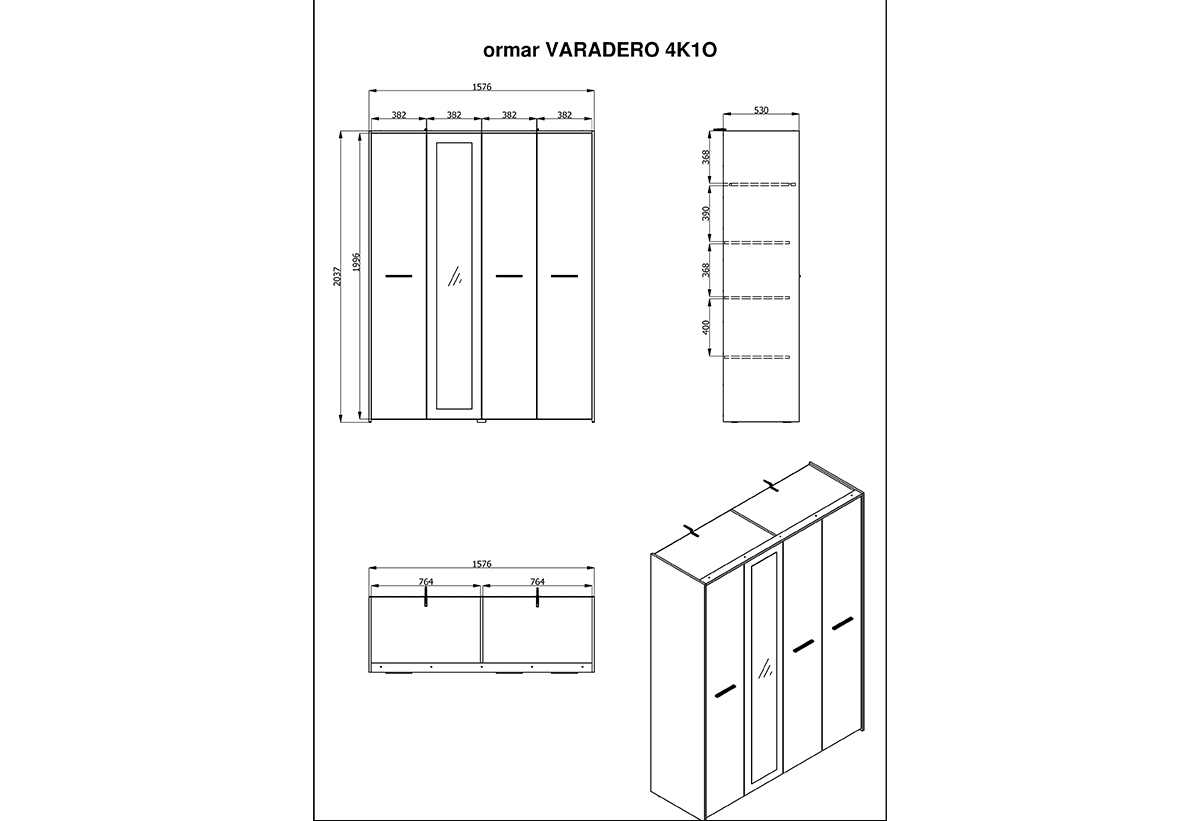 ormar VARADERO 4K1O

1576

382 382 382 382

2037

1996

530

368

390

368

400

1576

764 764